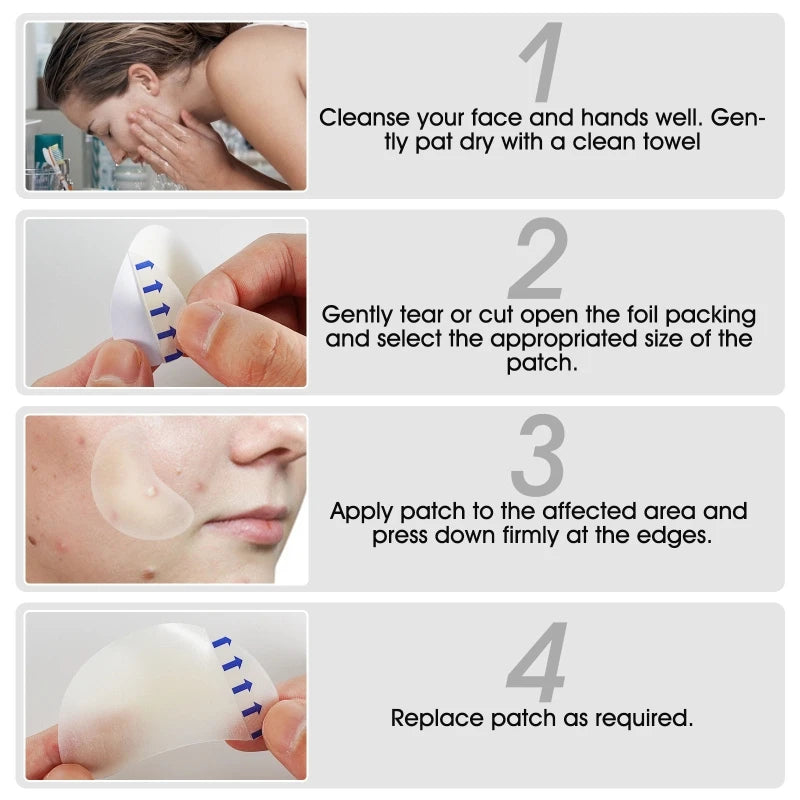 1

Cleanse your face and hands well. Gently pat dry with a clean towel

2

Gently tear or cut open the foil packing and select the appropriated size of the patch.

3

Apply patch to the affected area and press down firmly at the edges.

4

Replace patch as required.