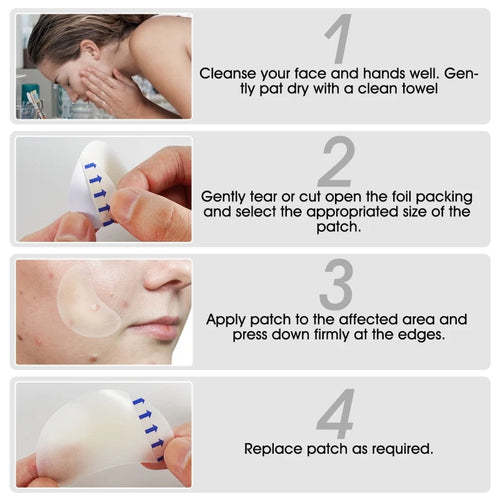 1

Cleanse your face and hands well. Gently pat dry with a clean towel

2

Gently tear or cut open the foil packing and select the appropriated size of the patch.

3

Apply patch to the affected area and press down firmly at the edges.

4

Replace patch as required.